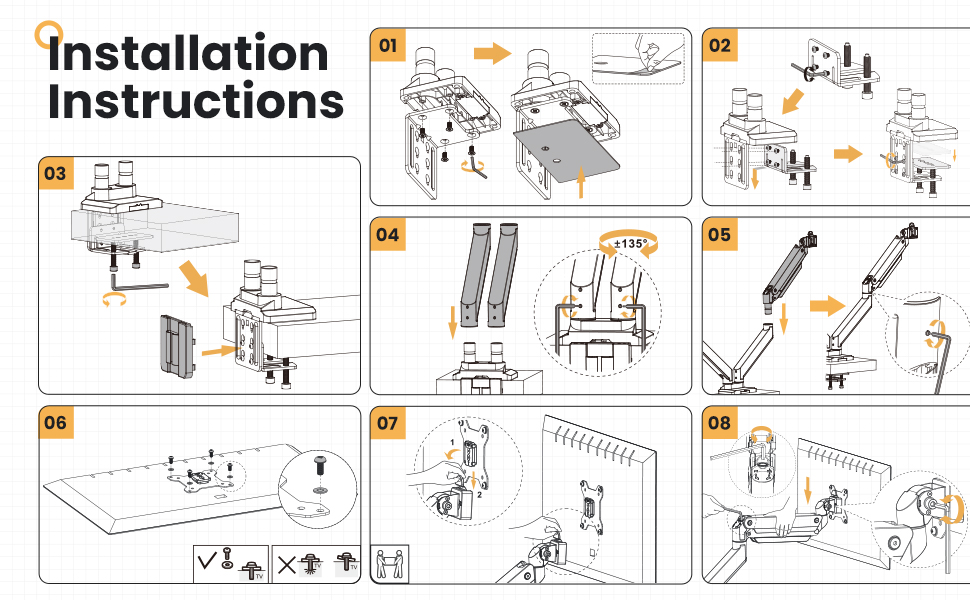 Installation Instructions

01

02

03

04

±135°

05

06

TV

TV

TV

07

1

2

08